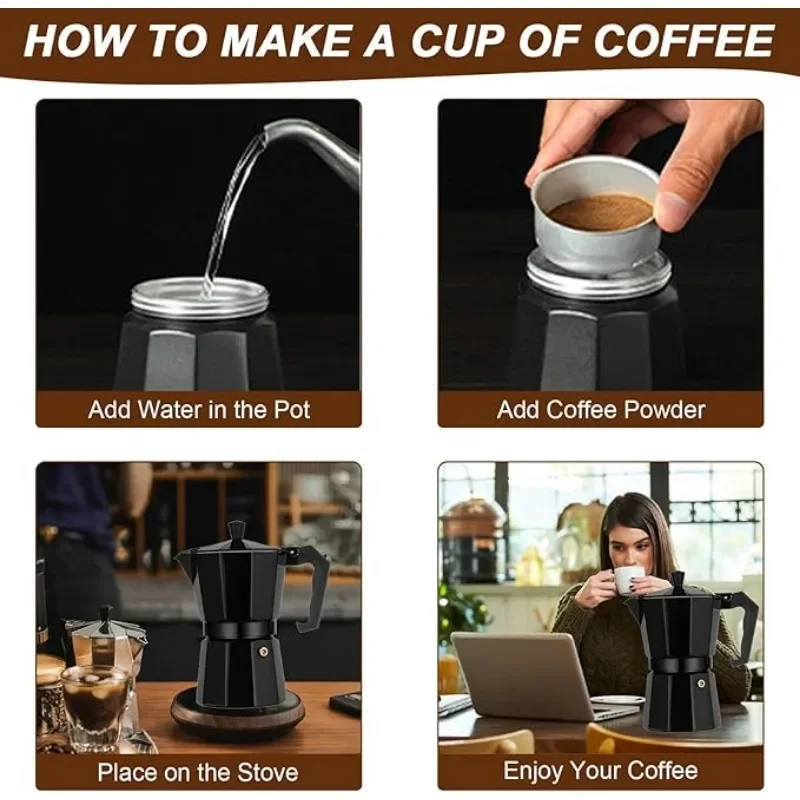 HOW TO MAKE A CUP OF COFFEE

Add Water in the Pot

Add Coffee Powder

Place on the Stove

Enjoy Your Coffee